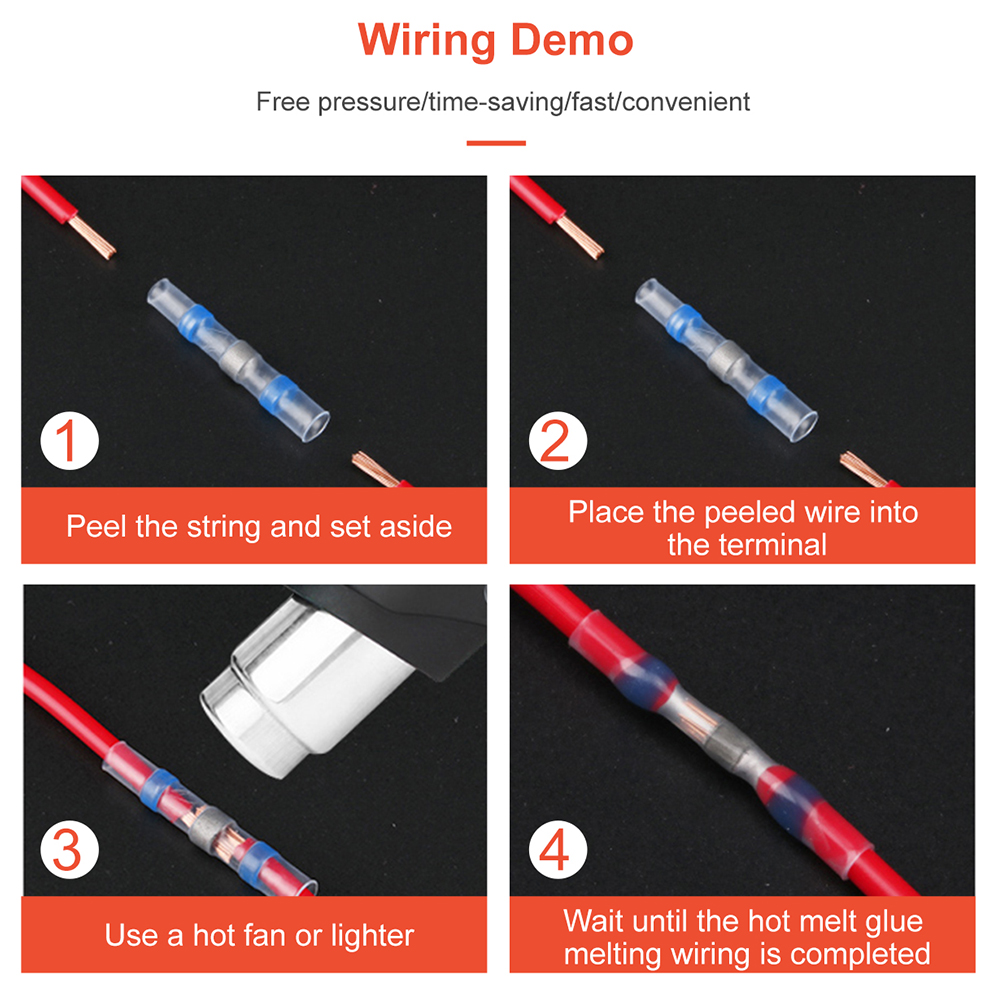 Wiring Demo

Free pressure/time-saving/fast/convenient

1

Peel the string and set aside

2

Place the peeled wire into the terminal

3

Use a hot fan or lighter

4

Wait until the hot melt glue melting wiring is completed