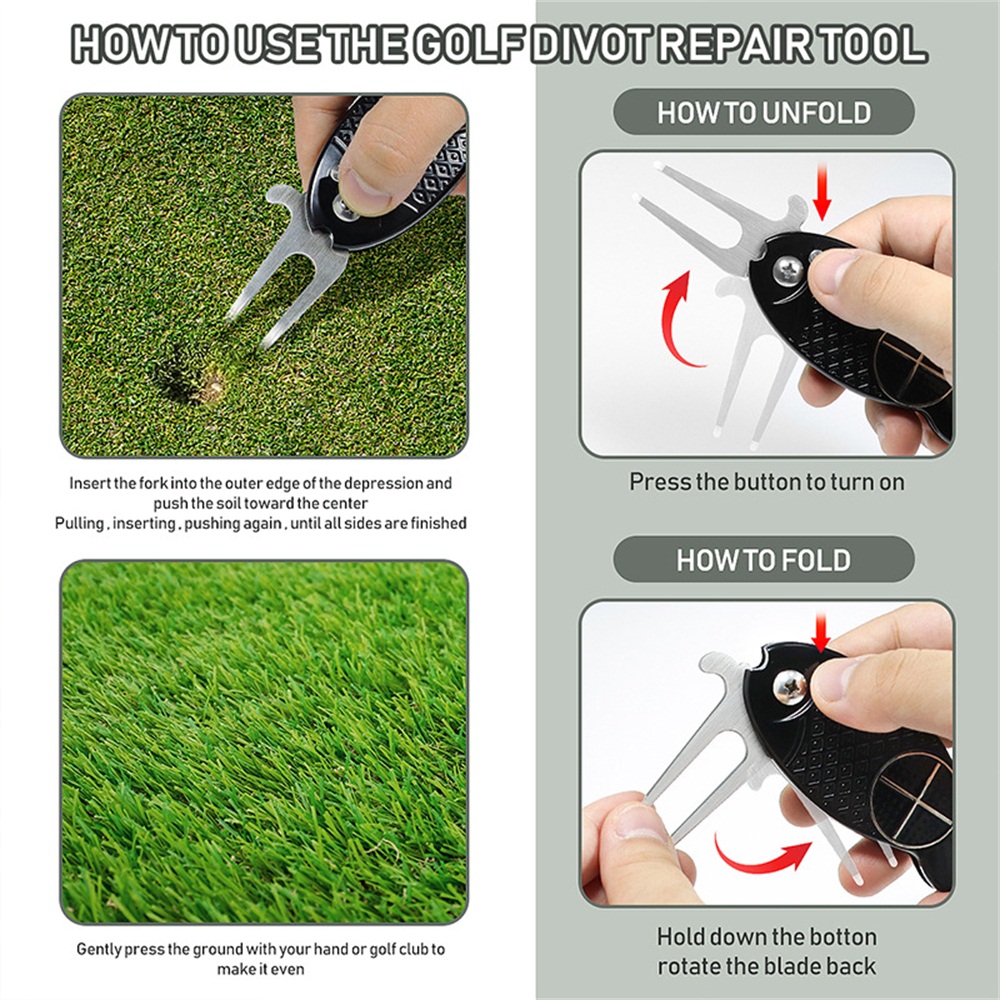 HOW TO USE THE GOLF DIVOT REPAIR TOOL

Insert the fork into the outer edge of the depression and push the soil toward the center
Pulling , inserting , pushing again , until all sides are finished

Gently press the ground with your hand or golf club to make it even

HOW TO UNFOLD

Press the button to turn on

HOW TO FOLD

Hold down the botton
rotate the blade back