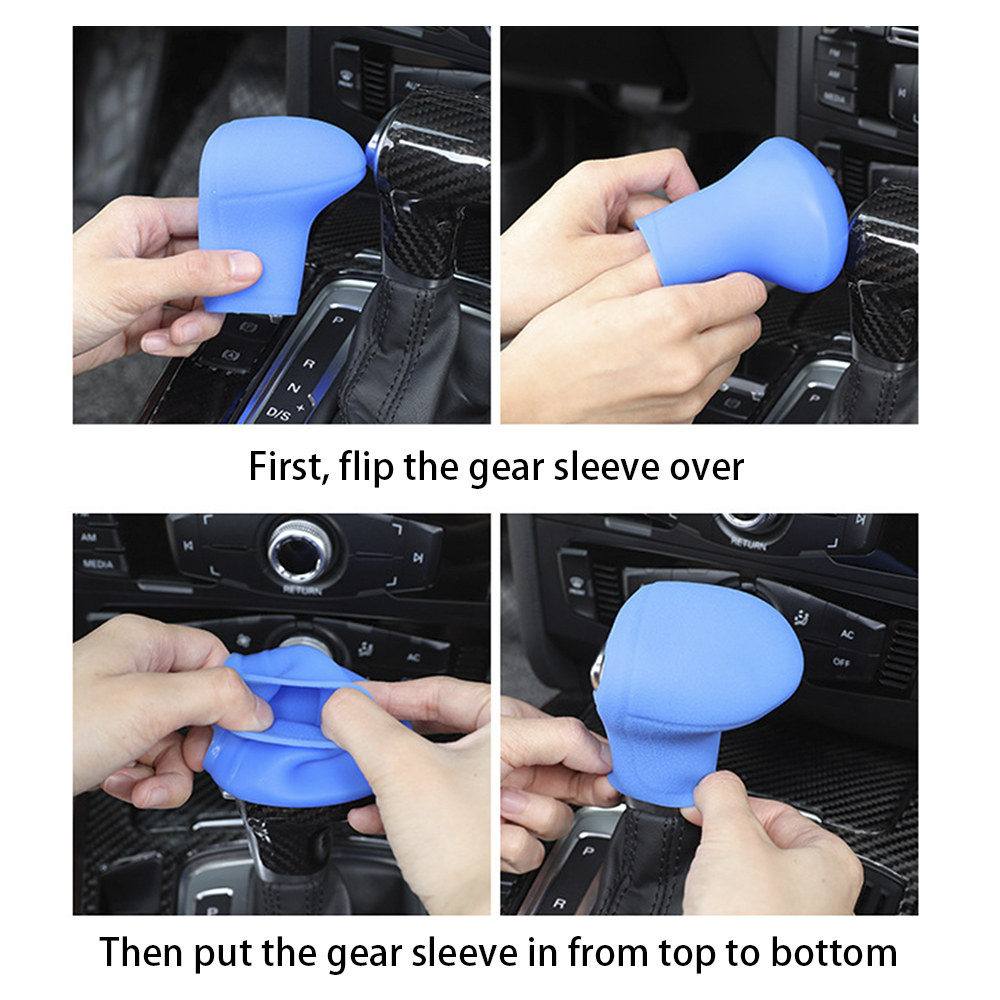 P
R
N
D/S

FM
AM
MEDIA

First, flip the gear sleeve over

AM
MEDIA
RETURN
AC

RETURN
AC
OFF
P
R

Then put the gear sleeve in from top to bottom