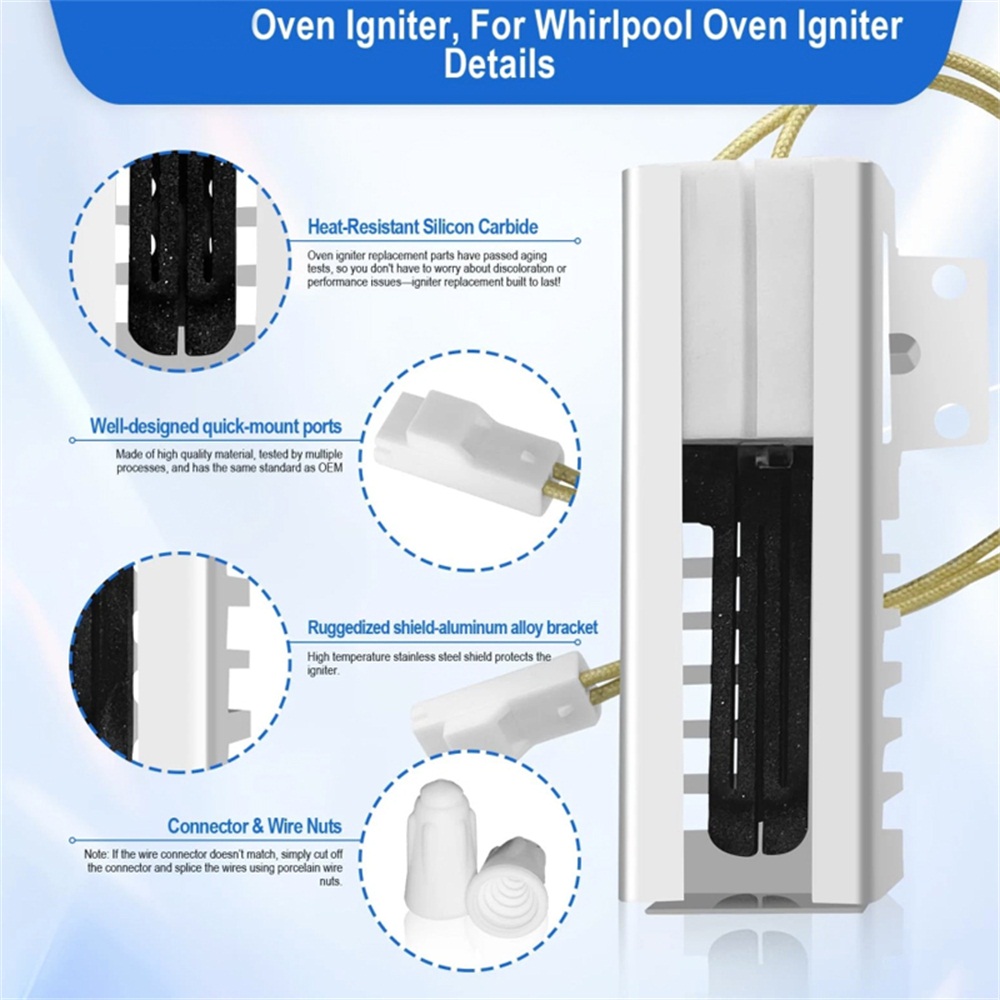 Oven Igniter, For Whirlpool Oven Igniter Details

Heat-Resistant Silicon Carbide

Oven igniter replacement parts have passed aging tests, so you don't have to worry about discoloration or performance issues—igniter replacement built to last!

Well-designed quick-mount ports

Made of high quality material, tested by multiple processes, and has the same standard as OEM

Ruggedized shield-aluminum alloy bracket

High temperature stainless steel shield protects the igniter.

Connector & Wire Nuts

Note: If the wire connector doesn't match, simply cut off the connector and splice the wires using porcelain wire nuts.