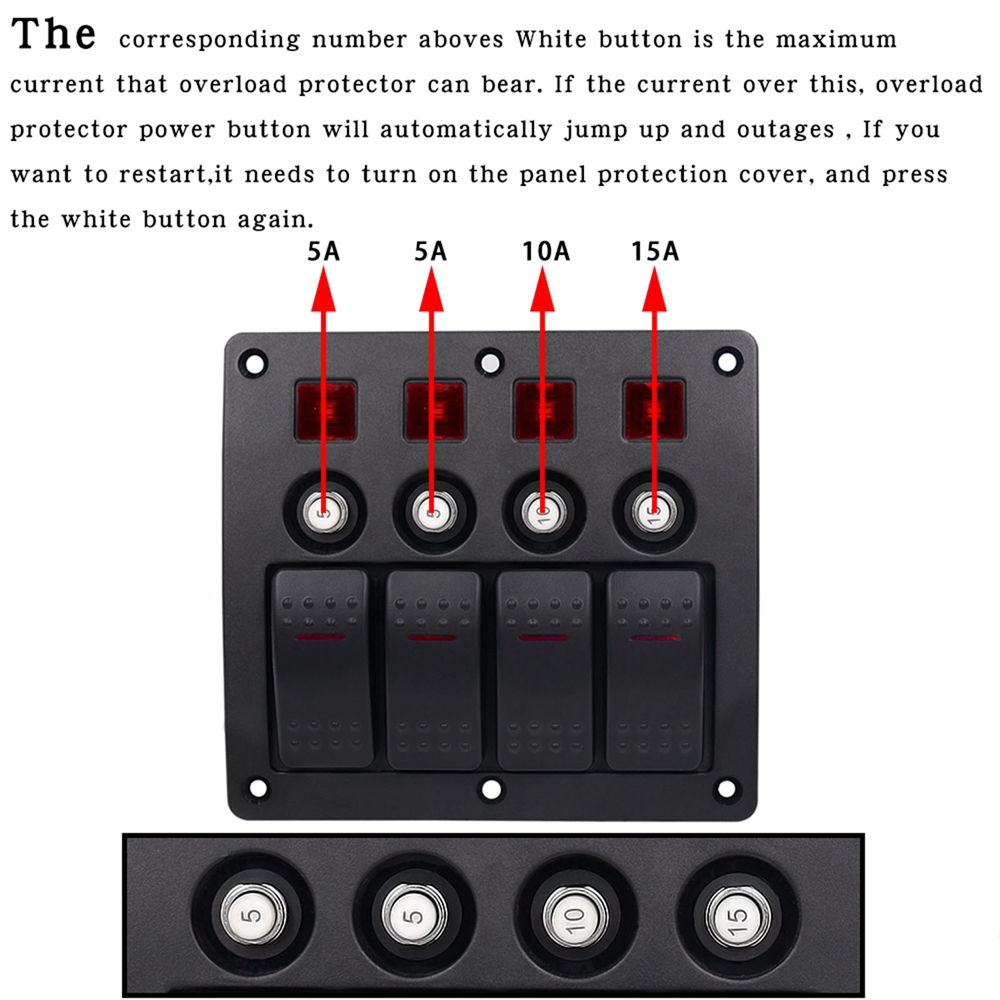 The corresponding number aboves White button is the maximum current that overload protector can bear. If the current over this, overload protector power button will automatically jump up and outages , If you want to restart,it needs to turn on the panel protection cover, and press the white button again.

5A 5A 10A 15A

5 5 10 15

5 5 10 15