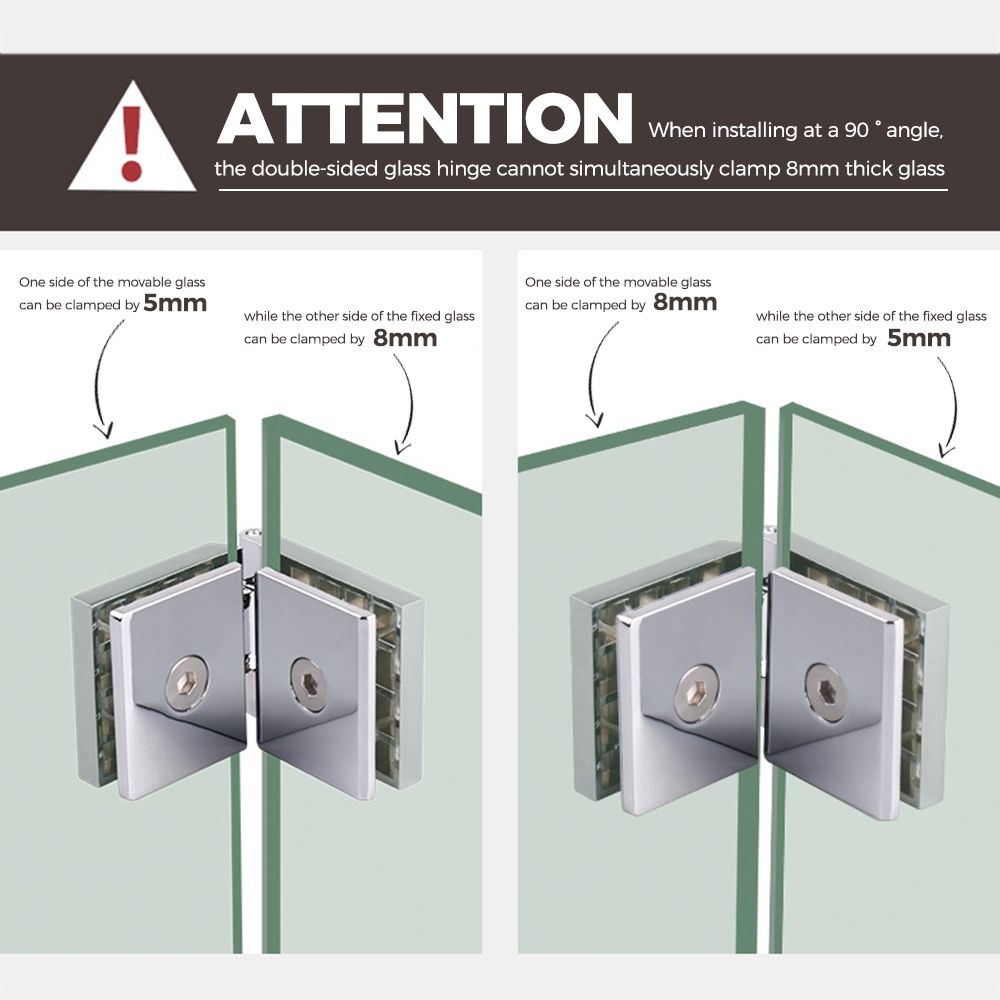 !
ATTENTION When installing at a 90 ° angle, the double-sided glass hinge cannot simultaneously clamp 8mm thick glass

One side of the movable glass can be clamped by 5mm

while the other side of the fixed glass can be clamped by 8mm

One side of the movable glass can be clamped by 8mm

while the other side of the fixed glass can be clamped by 5mm