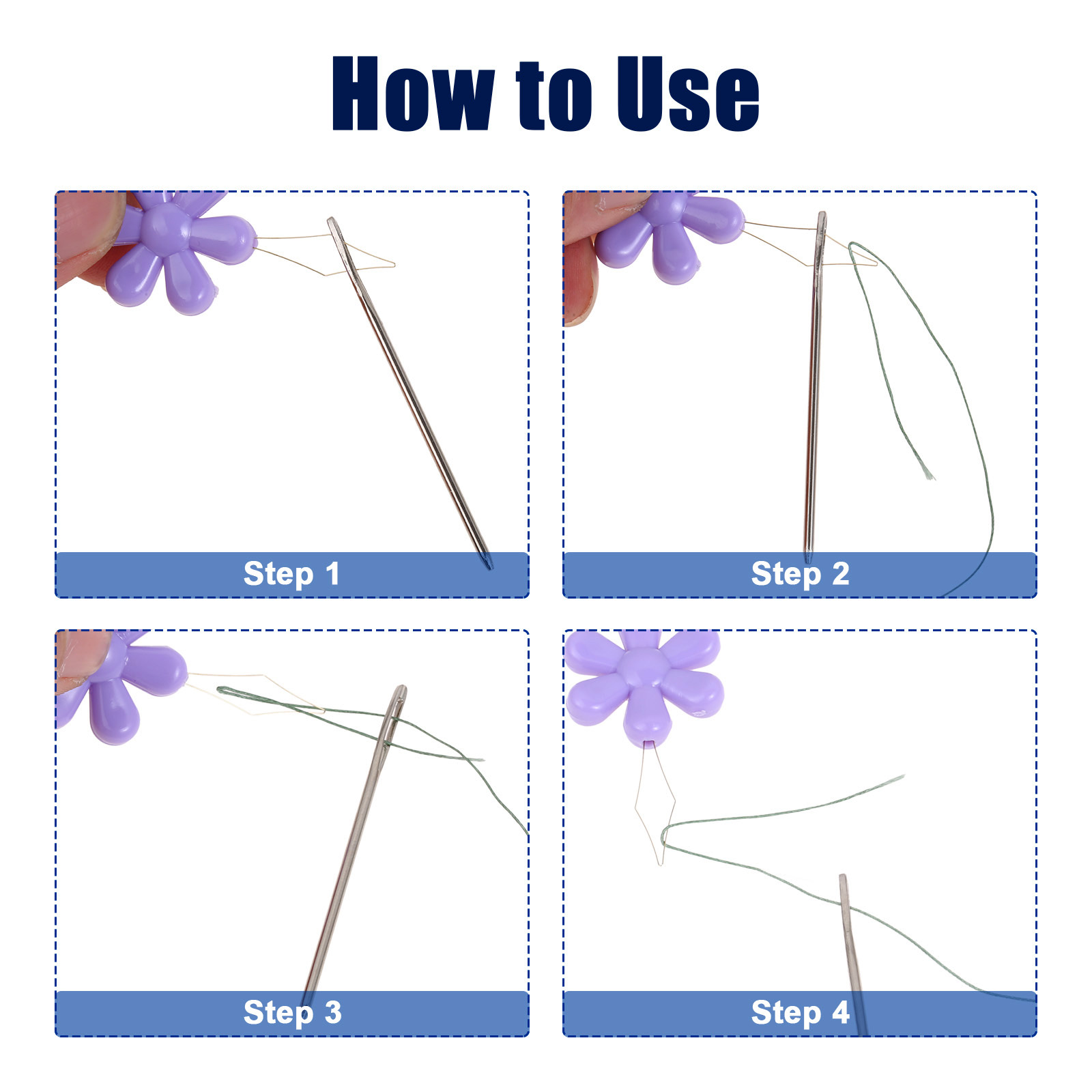 How to Use

Step 1

Step 2

Step 3

Step 4