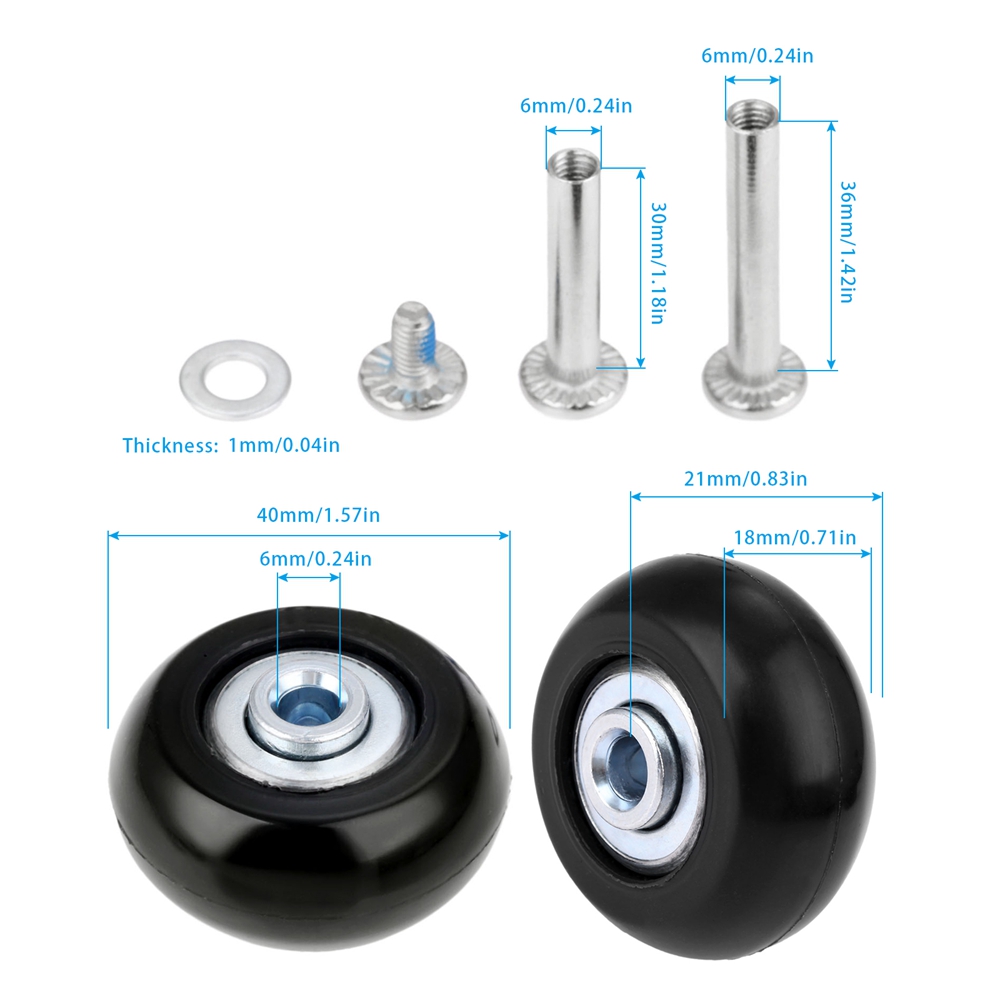 6mm/0.24in

6mm/0.24in

30mm/1.18in

36mm/1.42in

Thickness: 1mm/0.04in

40mm/1.57in

6mm/0.24in

21mm/0.83in

18mm/0.71in