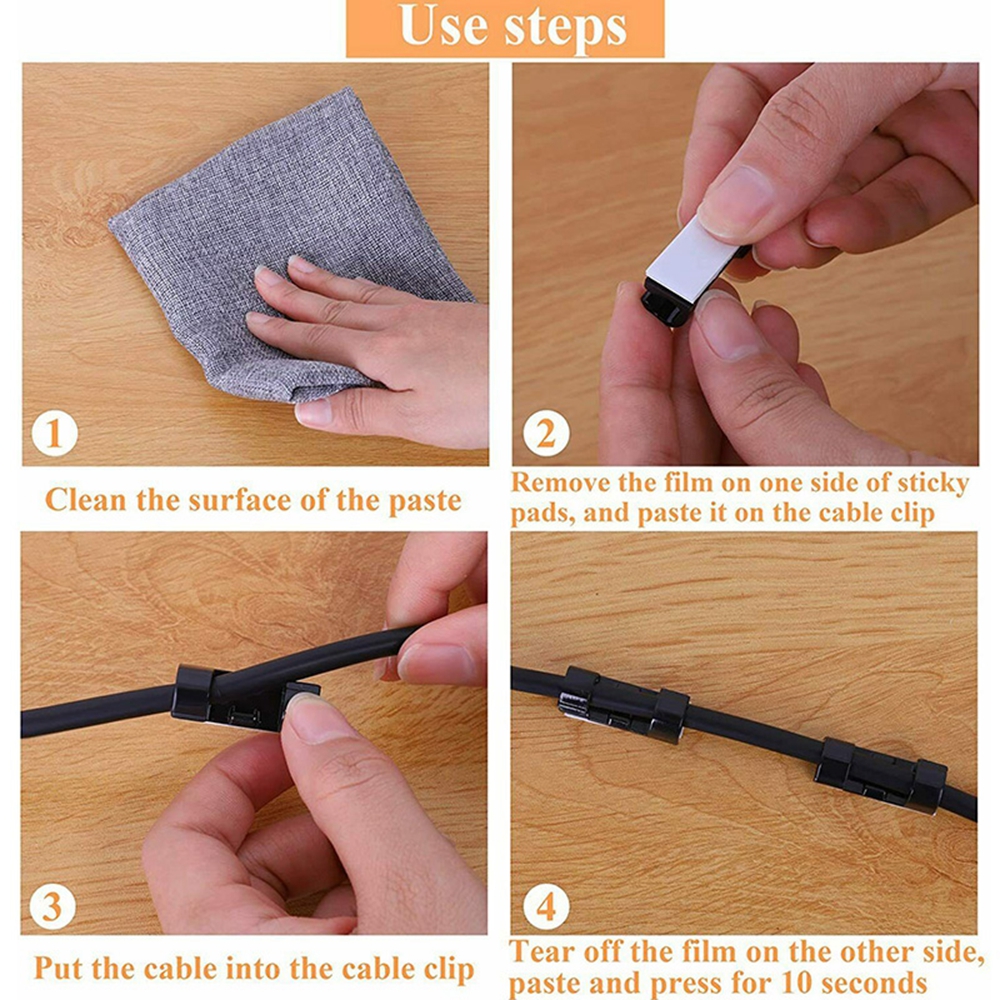 Use steps

1

Clean the surface of the paste

2

Remove the film on one side of sticky pads, and paste it on the cable clip

3

Put the cable into the cable clip

4

Tear off the film on the other side, paste and press for 10 seconds