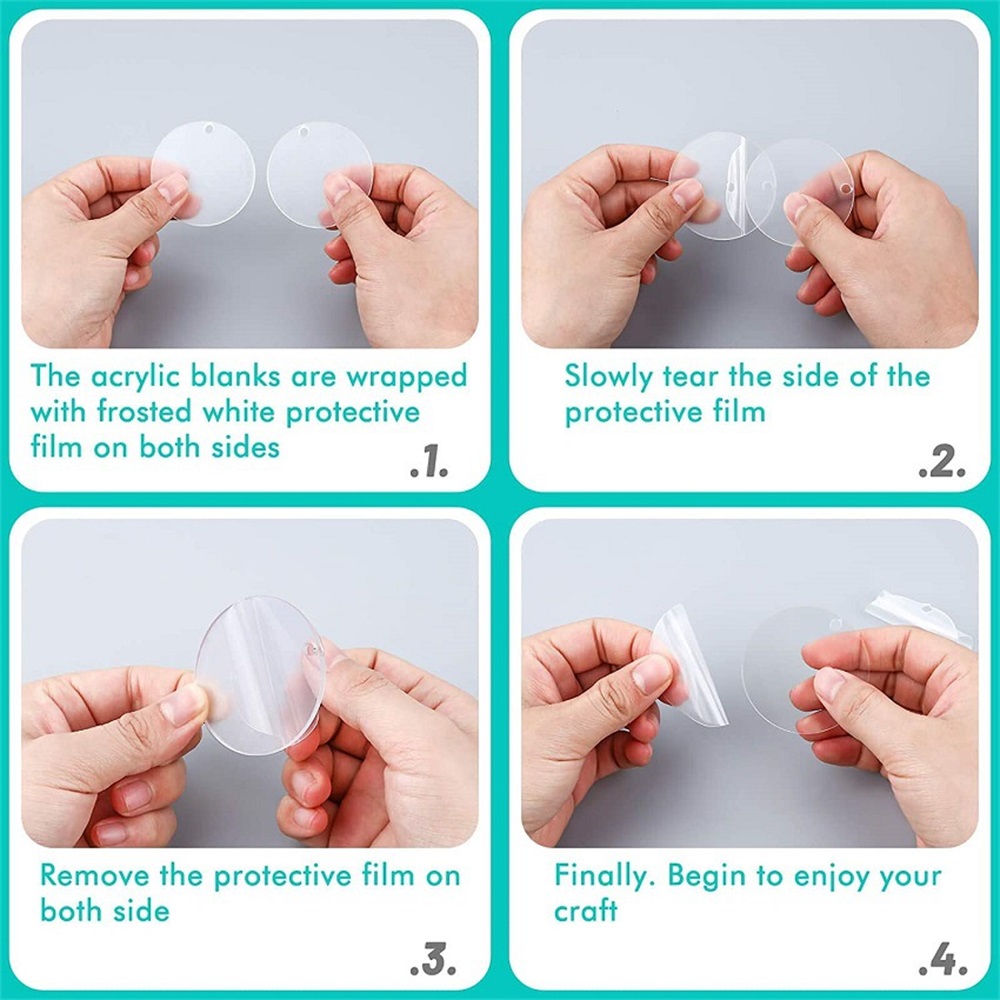 The acrylic blanks are wrapped with frosted white protective film on both sides

.1.

Slowly tear the side of the protective film

.2.

Remove the protective film on both side

.3.

Finally. Begin to enjoy your craft

.4.