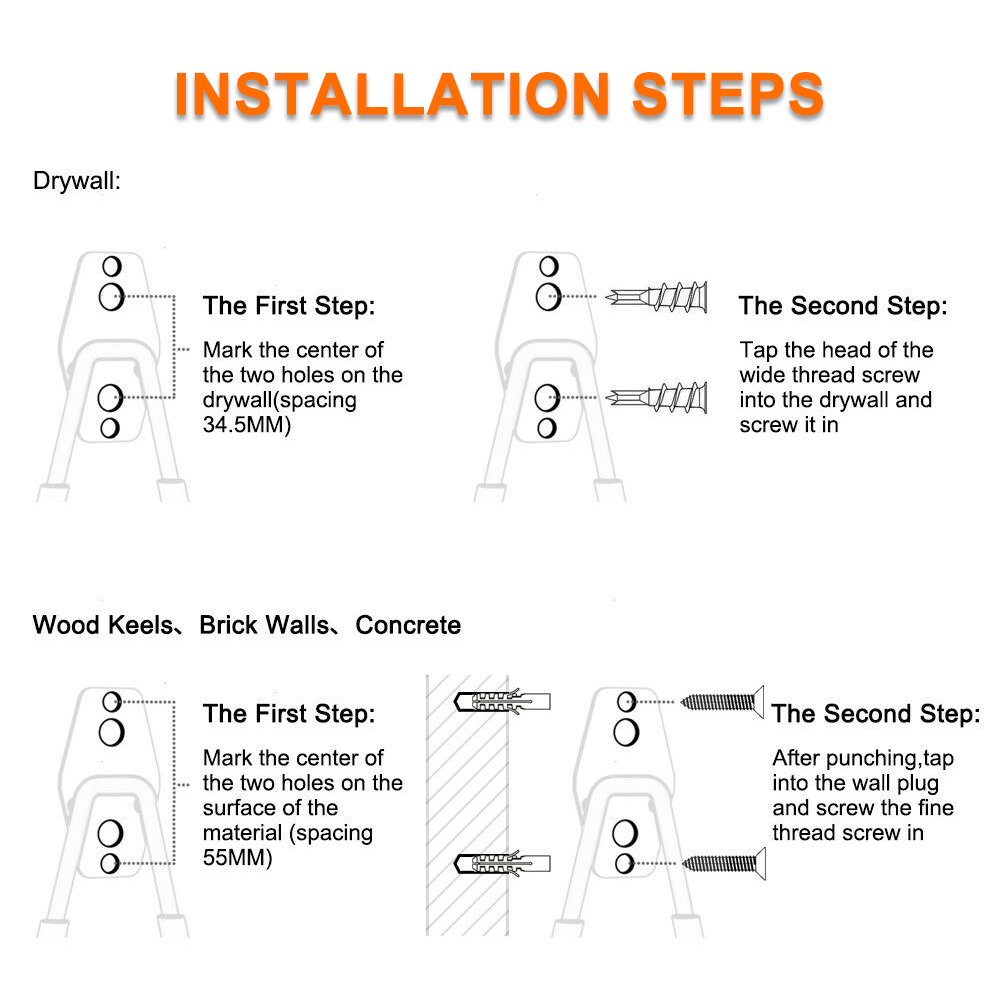 INSTALLATION STEPS

Drywall:

The First Step:

Mark the center of the two holes on the drywall(spacing 34.5MM)

The Second Step:

Tap the head of the wide thread screw into the drywall and screw it in

Wood Keels、Brick Walls、Concrete

The First Step:

Mark the center of the two holes on the surface of the material (spacing 55MM)

The Second Step:

After punching,tap into the wall plug and screw the fine thread screw in