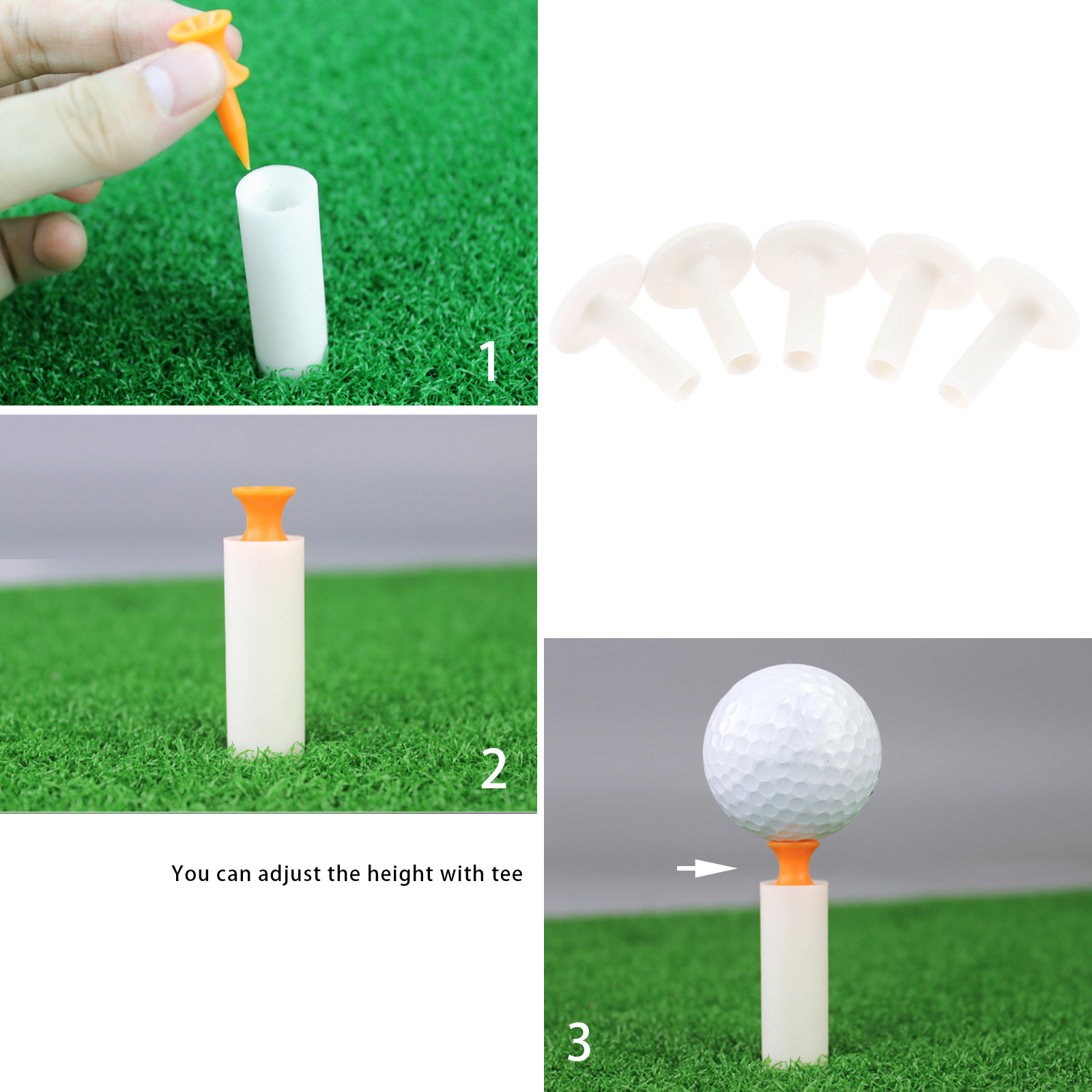 1

2

You can adjust the height with tee

3