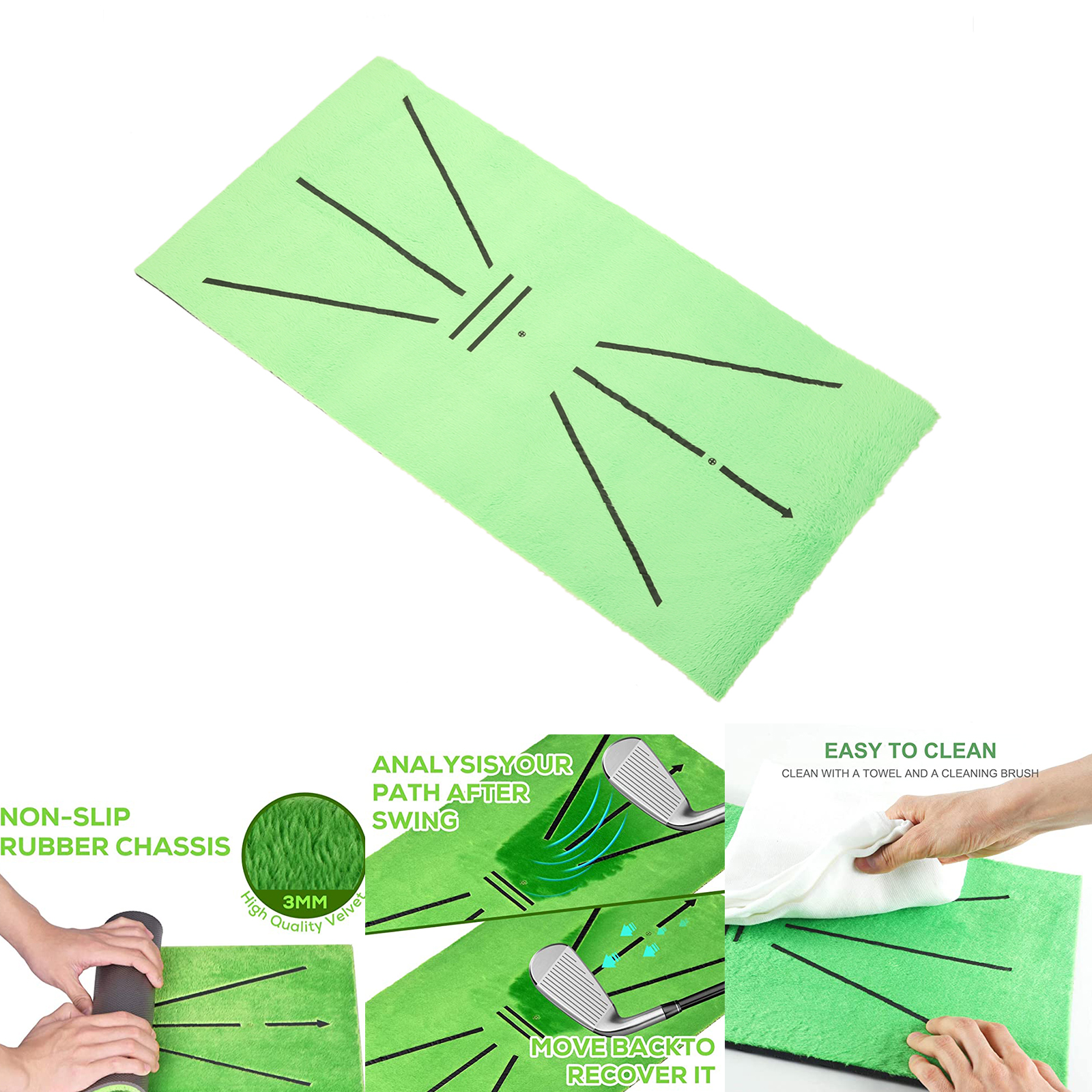 NON-SLIP RUBBER CHASSIS

3MM

High Quality Velvet

ANALYSISYOUR PATH AFTER SWING

MOVE BACKTO RECOVER IT

EASY TO CLEAN

CLEAN WITH A TOWEL AND A CLEANING BRUSH